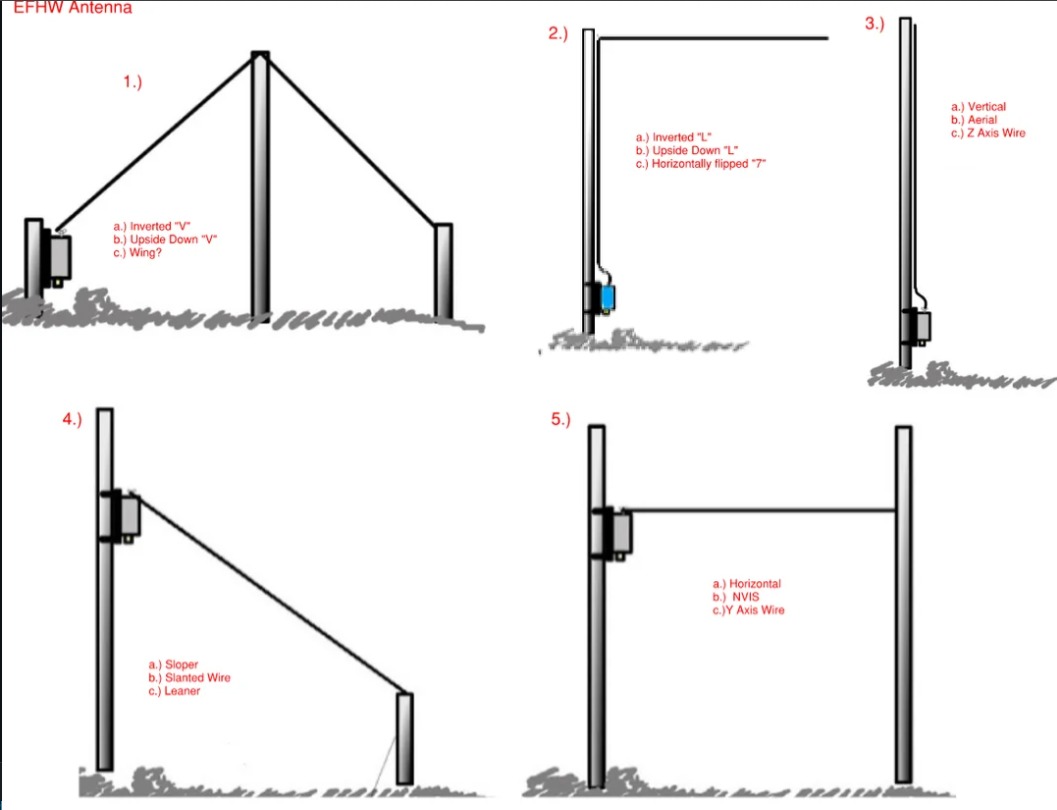 EFHW Antenna

1.)

a.) Inverted "V"
b.) Upside Down "V"
c.) Wing?

2.)

a.) Inverted "L"
b.) Upside Down "L"
c.) Horizontally flipped "7"

3.)

a.) Vertical
b.) Aerial
c.) Z Axis Wire

4.)

a.) Sloper
b.) Slanted Wire
c.) Leaner

5.)

a.) Horizontal
b.) NVIS
c.)Y Axis Wire